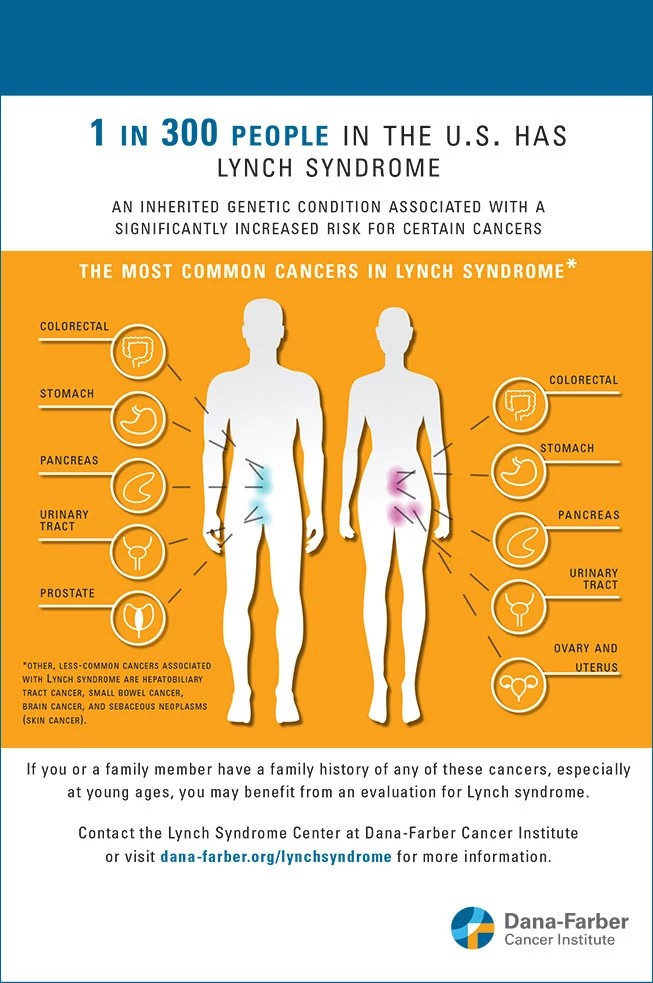 1 IN 300 PEOPLE IN THE U.S. HAS LYNCH SYNDROME

AN INHERITED GENETIC CONDITION ASSOCIATED WITH A SIGNIFICANTLY INCREASED RISK FOR CERTAIN CANCERS

THE MOST COMMON CANCERS IN LYNCH SYNDROME*

COLORECTAL

STOMACH

PANCREAS

URINARY TRACT

PROSTATE

COLORECTAL

STOMACH

PANCREAS

URINARY TRACT

OVARY AND UTERUS

*OTHER, LESS-COMMON CANCERS ASSOCIATED WITH LYNCH SYNDROME ARE HEPATOBILIARY TRACT CANCER, SMALL BOWEL CANCER, BRAIN CANCER, AND SEBACEOUS NEOPLASMS (SKIN CANCER).

If you or a family member have a family history of any of these cancers, especially at young ages, you may benefit from an evaluation for Lynch syndrome.

Contact the Lynch Syndrome Center at Dana-Farber Cancer Institute or visit dana-farber.org/lynchsyndrome for more information.

Dana-Farber Cancer Institute